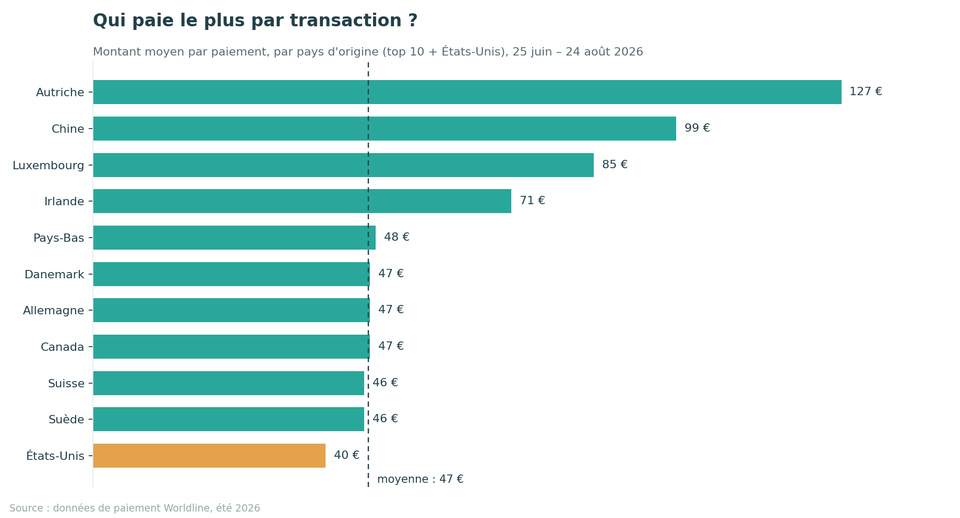 Qui paie le plus par transaction ?

Montant moyen par paiement, par pays d'origine (top 10 + États-Unis), 25 juin – 24 août 2026

Autriche 127 €
Chine 99 €
Luxembourg 85 €
Irlande 71 €
Pays-Bas 48 €
Danemark 47 €
Allemagne 47 €
Canada 47 €
Suisse 46 €
Suède 46 €
États-Unis 40 €

moyenne : 47 €

Source : données de paiement Worldline, été 2026